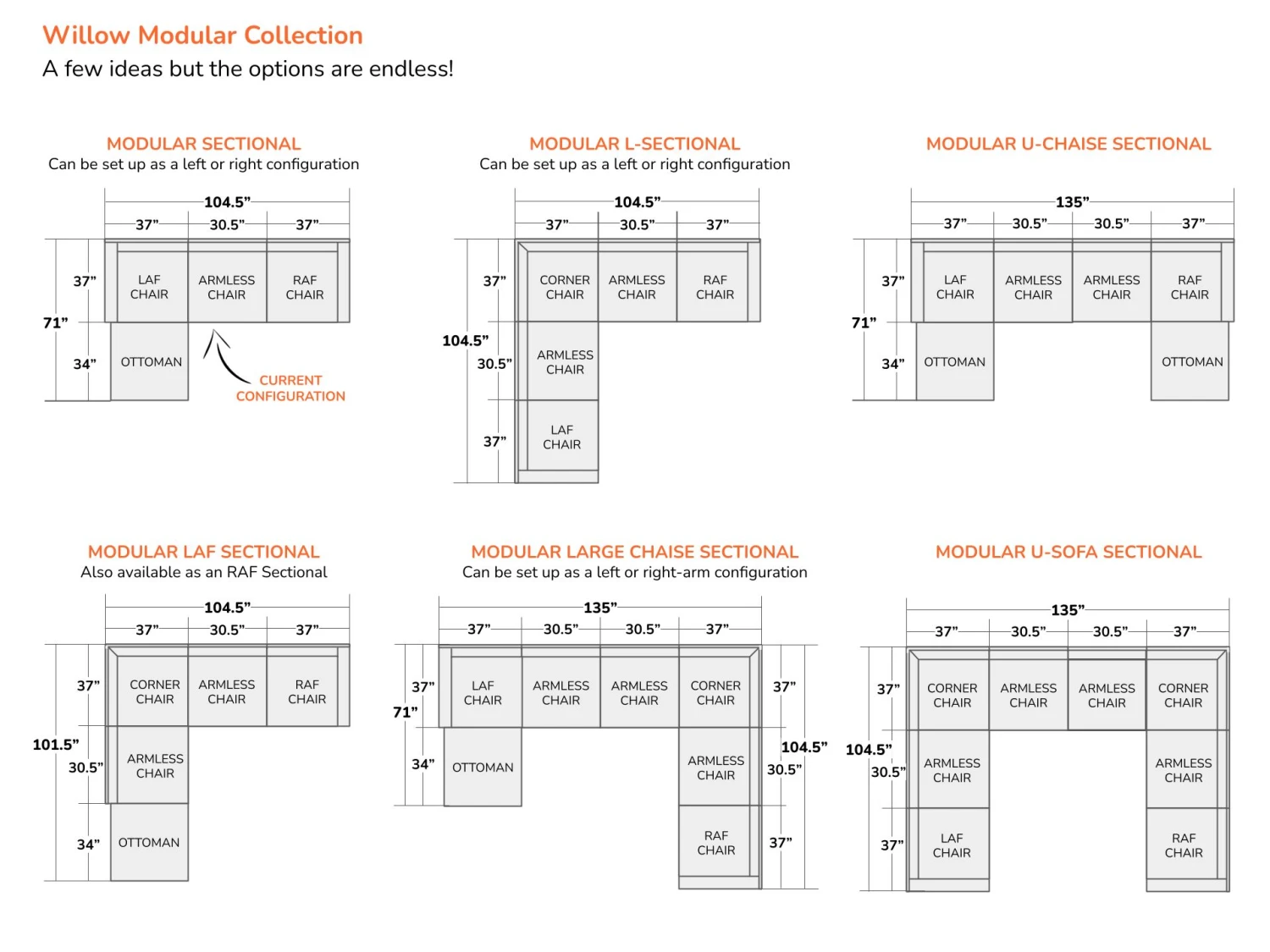 Willow Modular Collection
A few ideas but the options are endless!

MODULAR SECTIONAL
Can be set up as a left or right configuration

104.5”
37” 30.5” 37”
37” 71” 34”
LAF CHAIR
ARMLESS CHAIR
RAF CHAIR
OTTOMAN
CURRENT CONFIGURATION

MODULAR L-SECTIONAL
Can be set up as a left or right configuration

104.5”
37” 30.5” 37”
37” 104.5” 30.5” 37”
CORNER CHAIR
ARMLESS CHAIR
RAF CHAIR
ARMLESS CHAIR
LAF CHAIR

MODULAR U-CHAISE SECTIONAL

135”
37” 30.5” 30.5” 37”
37” 71” 34”
LAF CHAIR
ARMLESS CHAIR
ARMLESS CHAIR
RAF CHAIR
OTTOMAN
OTTOMAN

MODULAR LAF SECTIONAL
Also available as an RAF Sectional

104.5”
37” 30.5” 37”
37” 101.5” 30.5” 34”
CORNER CHAIR
ARMLESS CHAIR
RAF CHAIR
ARMLESS CHAIR
OTTOMAN

MODULAR LARGE CHAISE SECTIONAL
Can be set up as a left or right-arm configuration

135”
37” 30.5” 30.5” 37”
37” 71” 34”
LAF CHAIR
ARMLESS CHAIR
ARMLESS CHAIR
CORNER CHAIR
OTTOMAN
ARMLESS CHAIR
RAF CHAIR
37” 104.5” 30.5” 37”

MODULAR U-SOFA SECTIONAL

135”
37” 30.5” 30.5” 37”
37” 104.5” 30.5” 37”
CORNER CHAIR
ARMLESS CHAIR
ARMLESS CHAIR
CORNER CHAIR
ARMLESS CHAIR
ARMLESS CHAIR
LAF CHAIR
RAF CHAIR